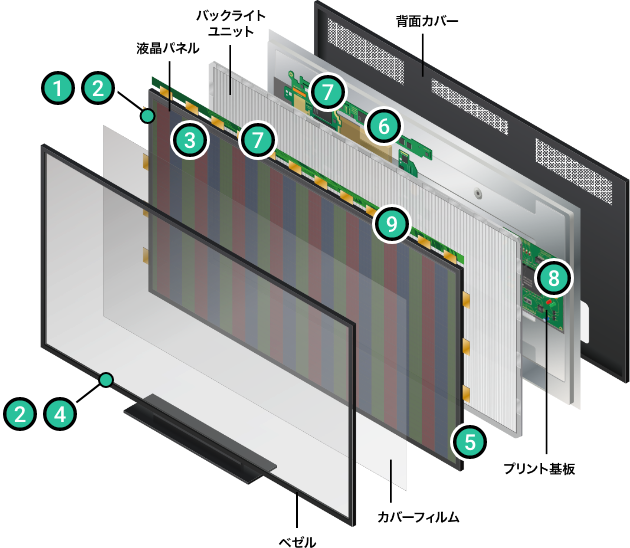 バックライト
ユニット

背面カバー

液晶パネル

1
2
3
7
7
6
9
8
2
4
5

プリント基板

カバーフィルム

ベゼル