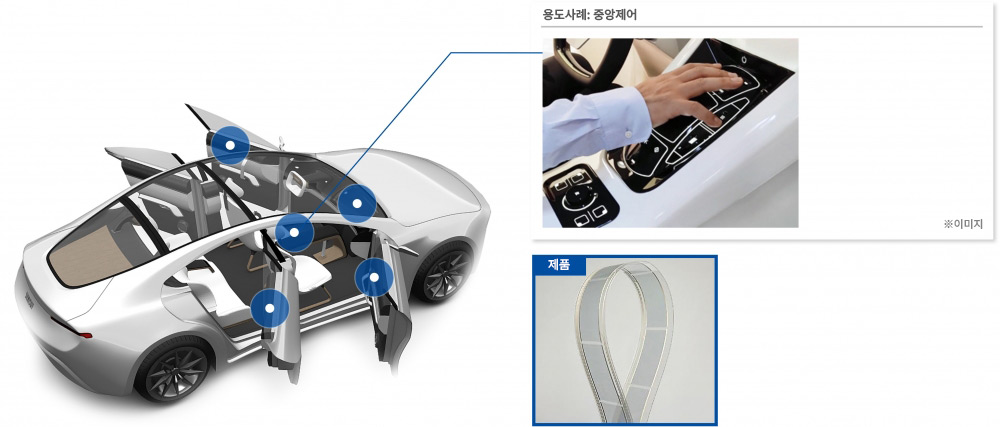 용도사례: 중앙제어

※이미지

제품