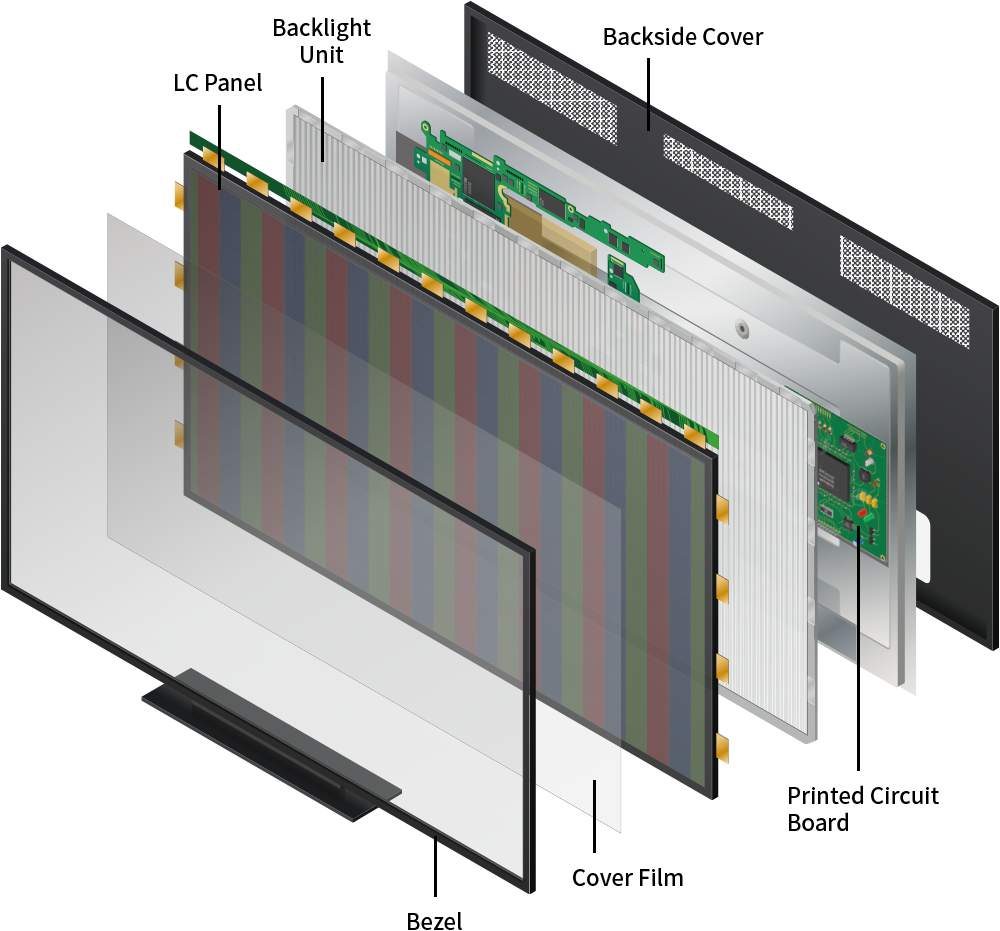 Backlight Unit

Backside Cover

LC Panel

Printed Circuit Board

Cover Film

Bezel